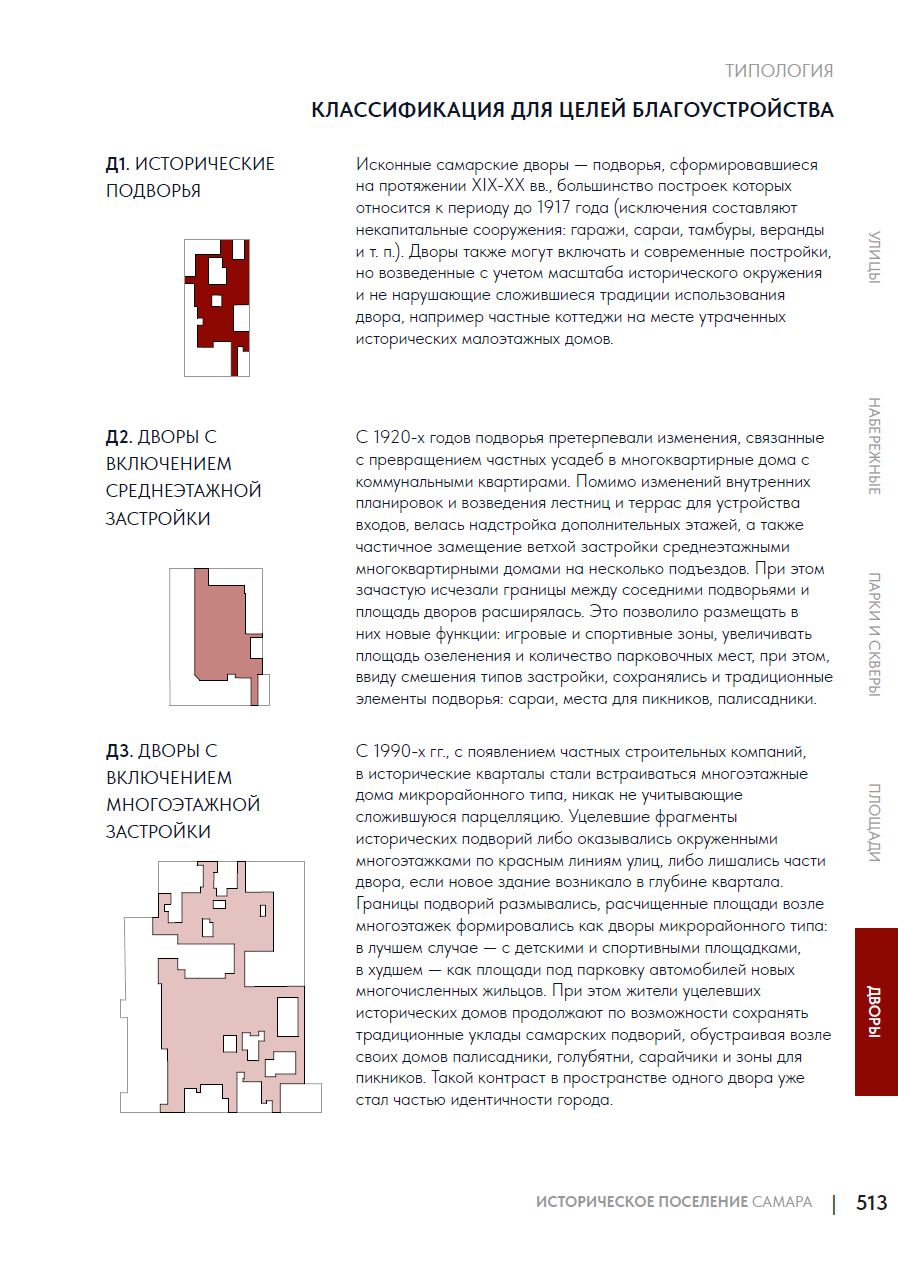 ТИПОЛОГИЯ

КЛАССИФИКАЦИЯ ДЛЯ ЦЕЛЕЙ БЛАГОУСТРОЙСТВА

Д1. ИСТОРИЧЕСКИЕ ПОДВОРЬЯ

Исконные самарские дворы — подворья, сформировавшиеся на протяжении XIX-XX вв., большинство построек которых относится к периоду до 1917 года (исключения составляют некапитальные сооружения: гаражи, сараи, тамбуры, веранды и т. п.). Дворы также могут включать и современные постройки, но возведенные с учетом масштаба исторического окружения и не нарушающие сложившиеся традиции использования двора, например частные коттеджи на месте утраченных исторических малоэтажных домов.

Д2. ДВОРЫ С ВКЛЮЧЕНИЕМ СРЕДНЕЭТАЖНОЙ ЗАСТРОЙКИ

С 1920-х годов подворья претерпевали изменения, связанные с превращением частных усадеб в многоквартирные дома с коммунальными квартирами. Помимо изменений внутренних планировок и возведения лестниц и террас для устройства входов, велась надстройка дополнительных этажей, а также частичное замещение ветхой застройки среднеэтажными многоквартирными домами на несколько подъездов. При этом зачастую исчезали границы между соседними подворьями и площадь дворов расширялась. Это позволило размещать в них новые функции: игровые и спортивные зоны, увеличивать площадь озеленения и количество парковочных мест, при этом, ввиду смешения типов застройки, сохранялись и традиционные элементы подворья: сараи, места для пикников, палисадники.

Д3. ДВОРЫ С ВКЛЮЧЕНИЕМ МНОГОЭТАЖНОЙ ЗАСТРОЙКИ

С 1990-х гг., с появлением частных строительных компаний, в исторические кварталы стали встраиваться многоэтажные дома микрорайонного типа, никак не учитывающие сложившуюся парцелляцию. Уцелевшие фрагменты исторических подворий либо оказывались окруженными многоэтажками по красным линиям улиц, либо лишались части двора, если новое здание возникало в глубине квартала. Границы подворий размывались, расчищенные площади возле многоэтажек формировались как дворы микрорайонного типа: в лучшем случае — с детскими и спортивными площадками, в худшем — как площади под парковку автомобилей новых многочисленных жильцов. При этом жители уцелевших исторических домов продолжают по возможности сохранять традиционные уклады самарских подворий, обустраивая возле своих домов палисадники, голубятни, сарайчики и зоны для пикников. Такой контраст в пространстве одного двора уже стал частью идентичности города.

УЛИЦЫ
НАБЕРЕЖНЫЕ
ПАРКИ И СКВЕРЫ
ПЛОЩАДИ
ДВОРЫ

ИСТОРИЧЕСКОЕ ПОСЕЛЕНИЕ САМАРА | 513